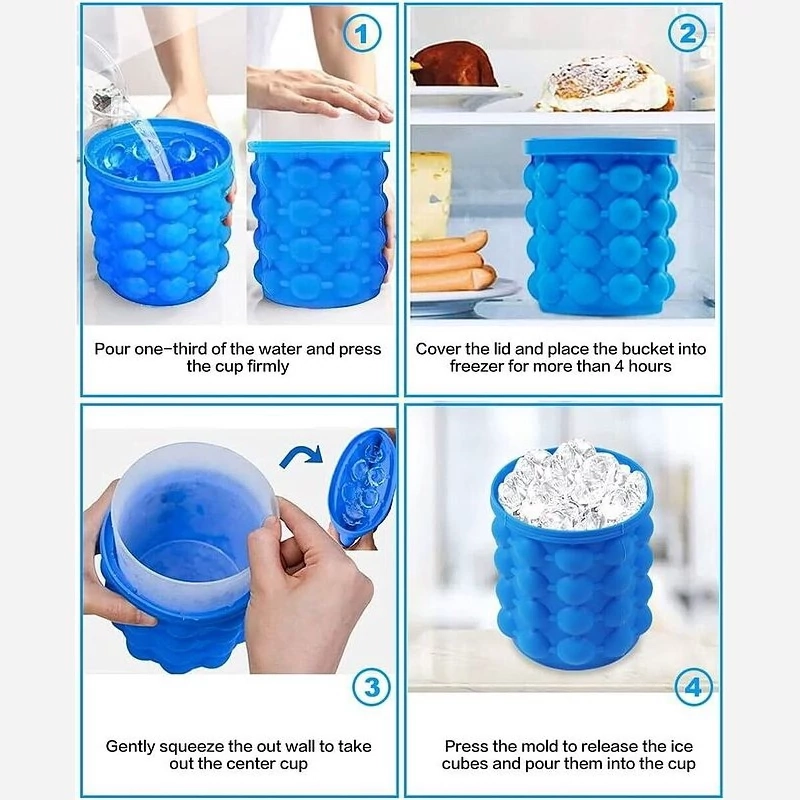 1

Pour one-third of the water and press the cup firmly

2

Cover the lid and place the bucket into freezer for more than 4 hours

3

Gently squeeze the out wall to take out the center cup

4

Press the mold to release the ice cubes and pour them into the cup