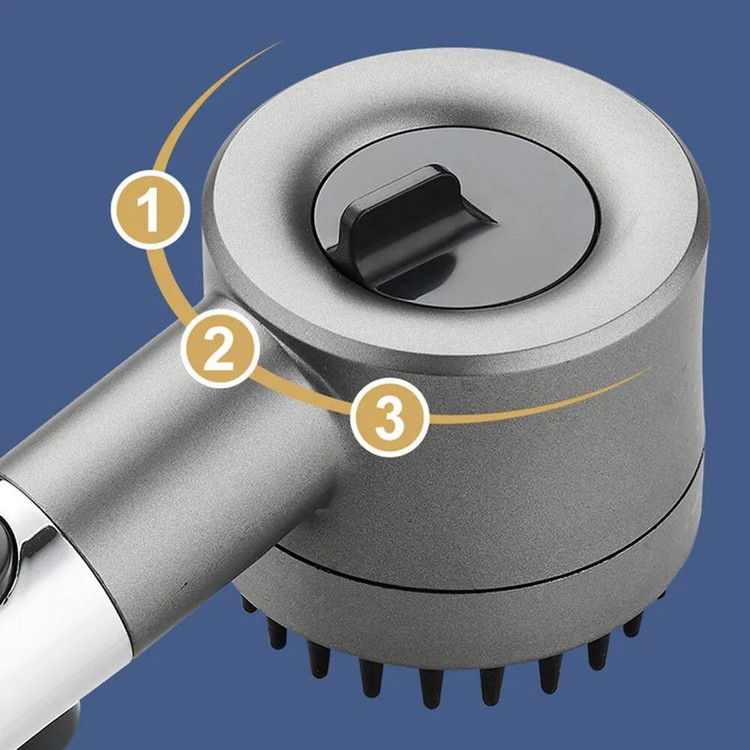 1
2
3