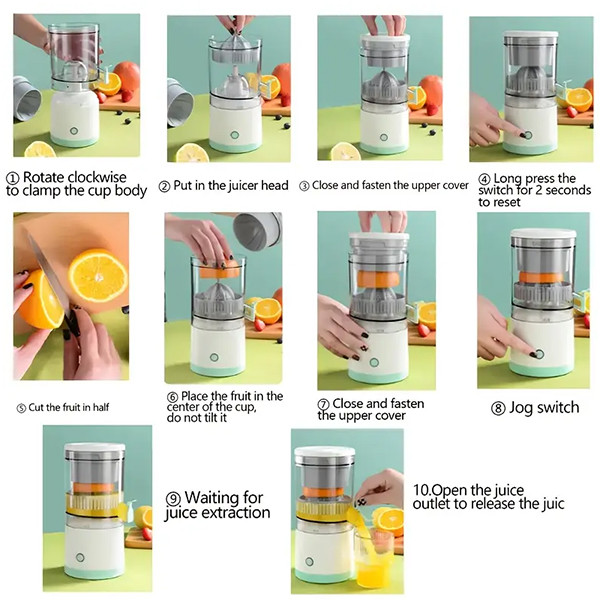 ① Rotate clockwise to clamp the cup body

② Put in the juicer head

③ Close and fasten the upper cover

④ Long press the switch for 2 seconds to reset

⑤ Cut the fruit in half

⑥ Place the fruit in the center of the cup, do not tilt it

⑦ Close and fasten the upper cover

⑧ Jog switch

⑨ Waiting for juice extraction

10.Open the juice outlet to release the juic