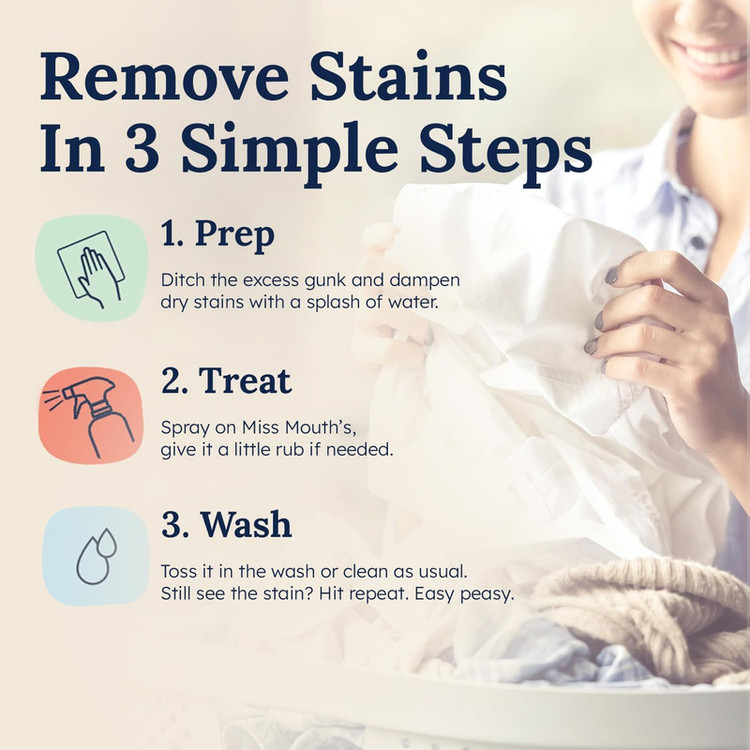 Remove Stains In 3 Simple Steps

1. Prep

Ditch the excess gunk and dampen dry stains with a splash of water.

2. Treat

Spray on Miss Mouth's, give it a little rub if needed.

3. Wash

Toss it in the wash or clean as usual. Still see the stain? Hit repeat. Easy peasy.